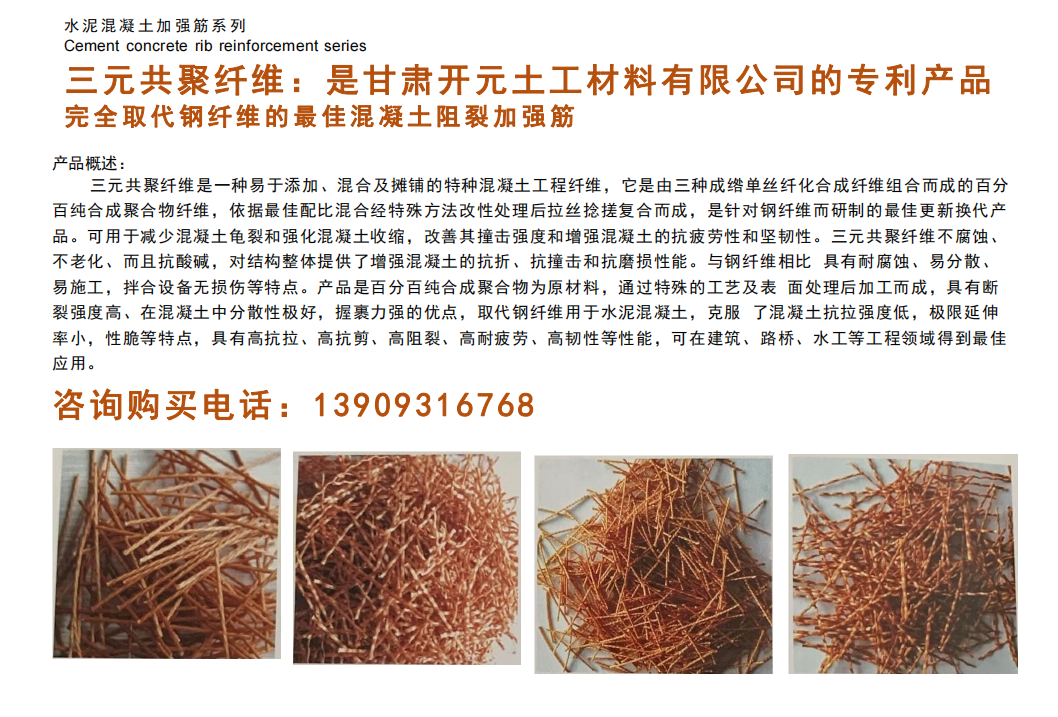 水泥混凝土加强筋系列
Cement concrete rib reinforcement series

三元共聚纤维：是甘肃开元土工材料有限公司的专利产品
完全取代钢纤维的最佳混凝土阻裂加强筋

产品概述：
三元共聚纤维是一种易于添加、混合及摊铺的特种混凝土工程纤维，它是由三种成绺单丝纤化合成纤维组合而成的百分百纯合成聚合物纤维，依据最佳配比混合经特殊方法改性处理后拉丝捻搓复合而成，是针对钢纤维而研制的最佳更新换代产品。可用于减少混凝土龟裂和强化混凝土收缩，改善其撞击强度和增强混凝土的抗疲劳性和坚韧性。三元共聚纤维不腐蚀、不老化、而且抗酸碱，对结构整体提供了增强混凝土的抗折、抗撞击和抗磨损性能。与钢纤维相比 具有耐腐蚀、易分散、易施工，拌合设备无损伤等特点。产品是百分百纯合成聚合物为原材料，通过特殊的工艺及表 面处理后加工而成，具有断裂强度高、在混凝土中分散性极好，握裹力强的优点，取代钢纤维用于水泥混凝土，克服 了混凝土抗拉强度低，极限延伸率小，性脆等特点，具有高抗拉、高抗剪、高阻裂、高耐疲劳、高韧性等性能，可在建筑、路桥、水工等工程领域得到最佳应用。

咨询购买电话：13909316768